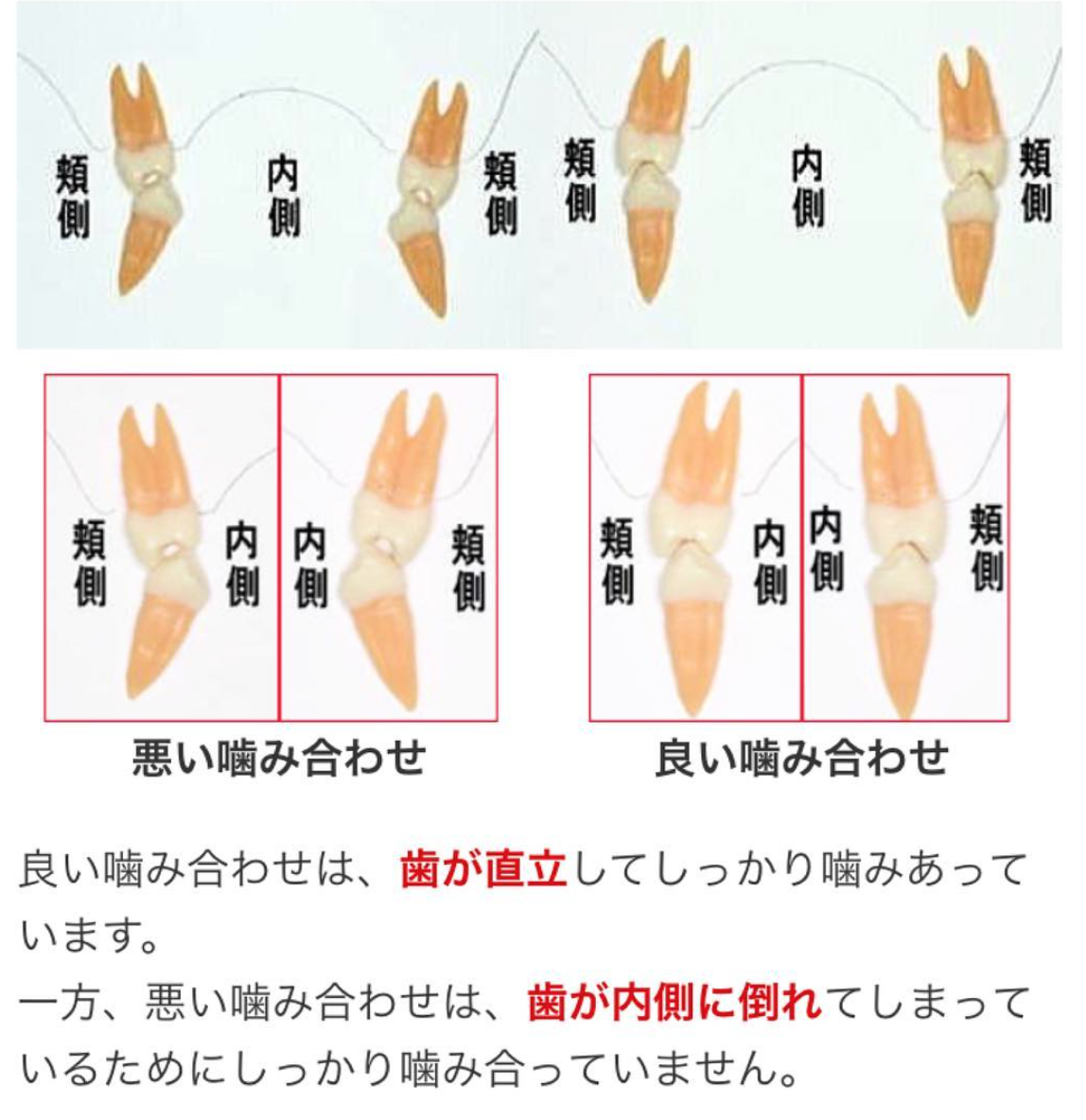 頬側
内側
頬側
頬側
内側
頬側

頬側
内側
内側
頬側

頬側
内側
内側
頬側

悪い噛み合わせ
良い噛み合わせ

良い噛み合わせは、歯が直立してしっかり噛みあっています。
一方、悪い噛み合わせは、歯が内側に倒れてしまっているためにしっかり噛み合っていません。